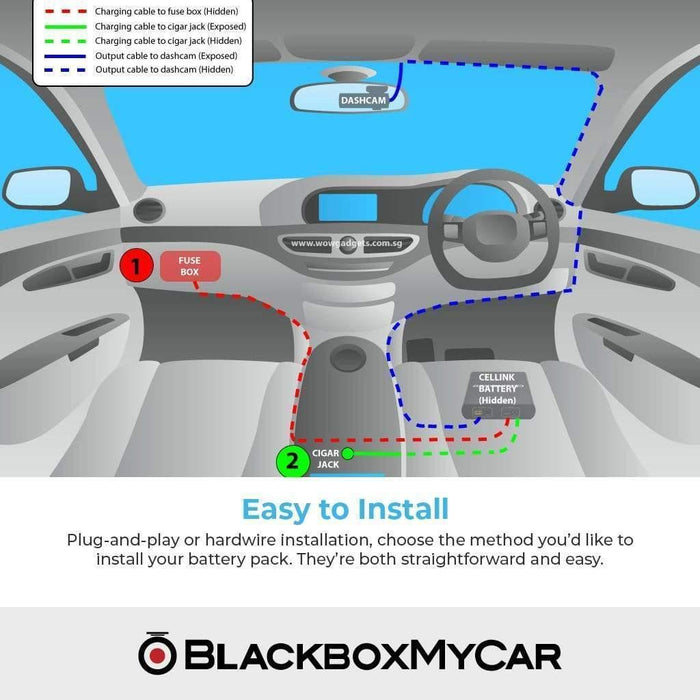 Charging cable to fuse box (Hidden)
Charging cable to cigar jack (Exposed)
Charging cable to cigar jack (Hidden)
Output cable to dashcam (Exposed)
Output cable to dashcam (Hidden)

DASHCAM

www.wowgadgets.com.sg

1 FUSE BOX

CELLINK BATTERY (Hidden)

2 CIGAR JACK

Easy to Install

Plug-and-play or hardwire installation, choose the method you'd like to install your battery pack. They're both straightforward and easy.

BLACKBOXMYCAR