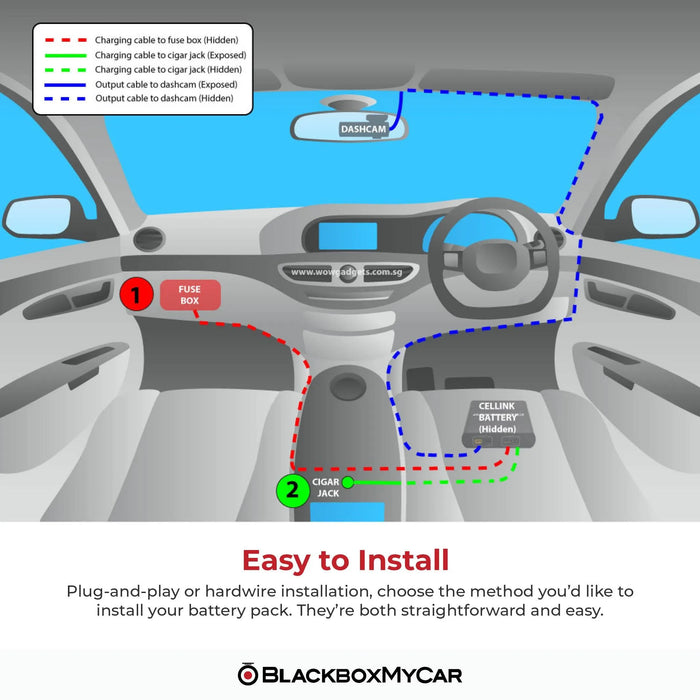 Charging cable to fuse box (Hidden)
Charging cable to cigar jack (Exposed)
Charging cable to cigar jack (Hidden)
Output cable to dashcam (Exposed)
Output cable to dashcam (Hidden)

DASHCAM

www.wowgadgets.com.sg

1 FUSE BOX

CELLINK BATTERY (Hidden)

2 CIGAR JACK

Easy to Install

Plug-and-play or hardwire installation, choose the method you'd like to install your battery pack. They're both straightforward and easy.

BLACKBOXMYCAR